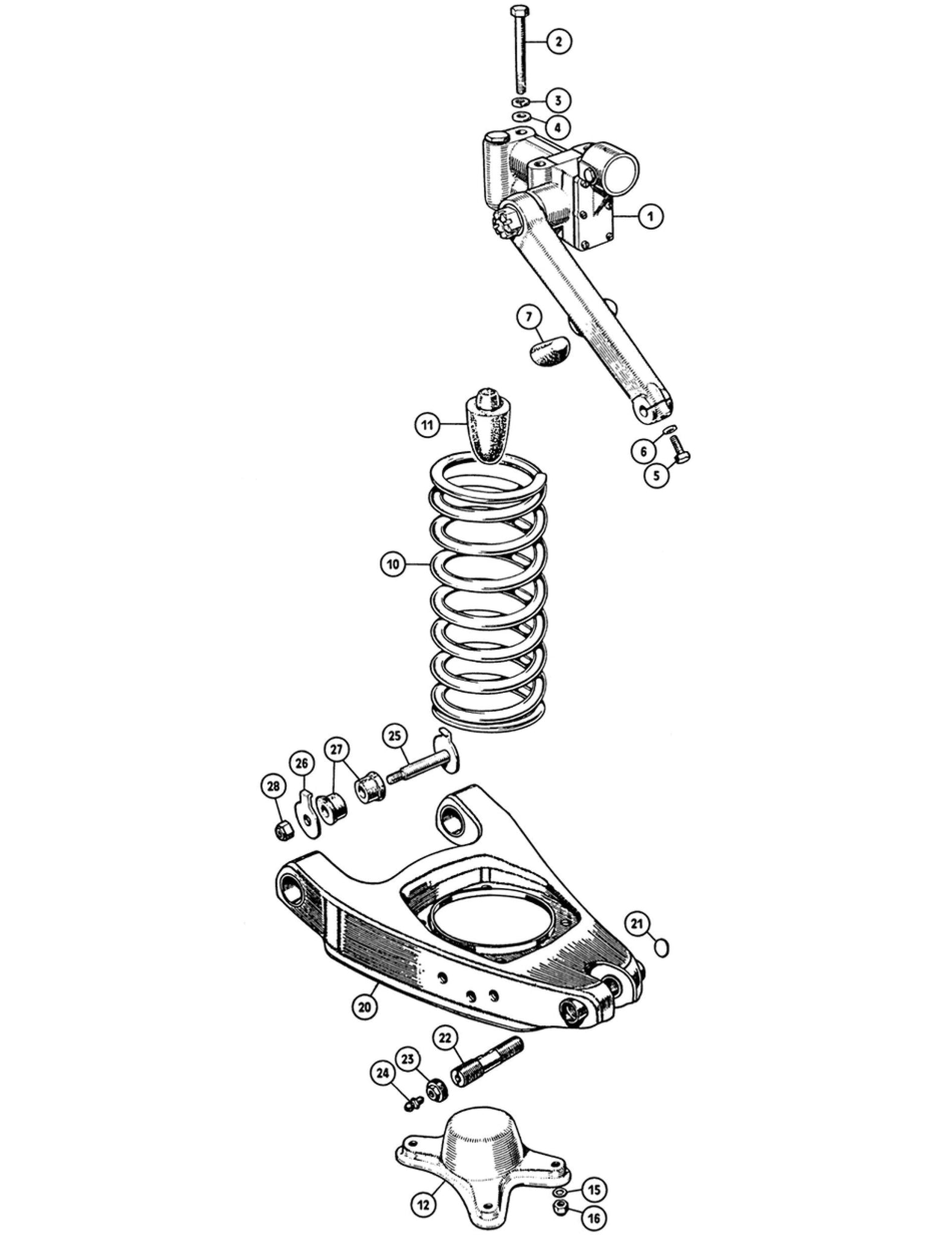 2
3
4
1
7
11
6
5
10
25
27
26
28
21
20
22
23
24
12
15
16