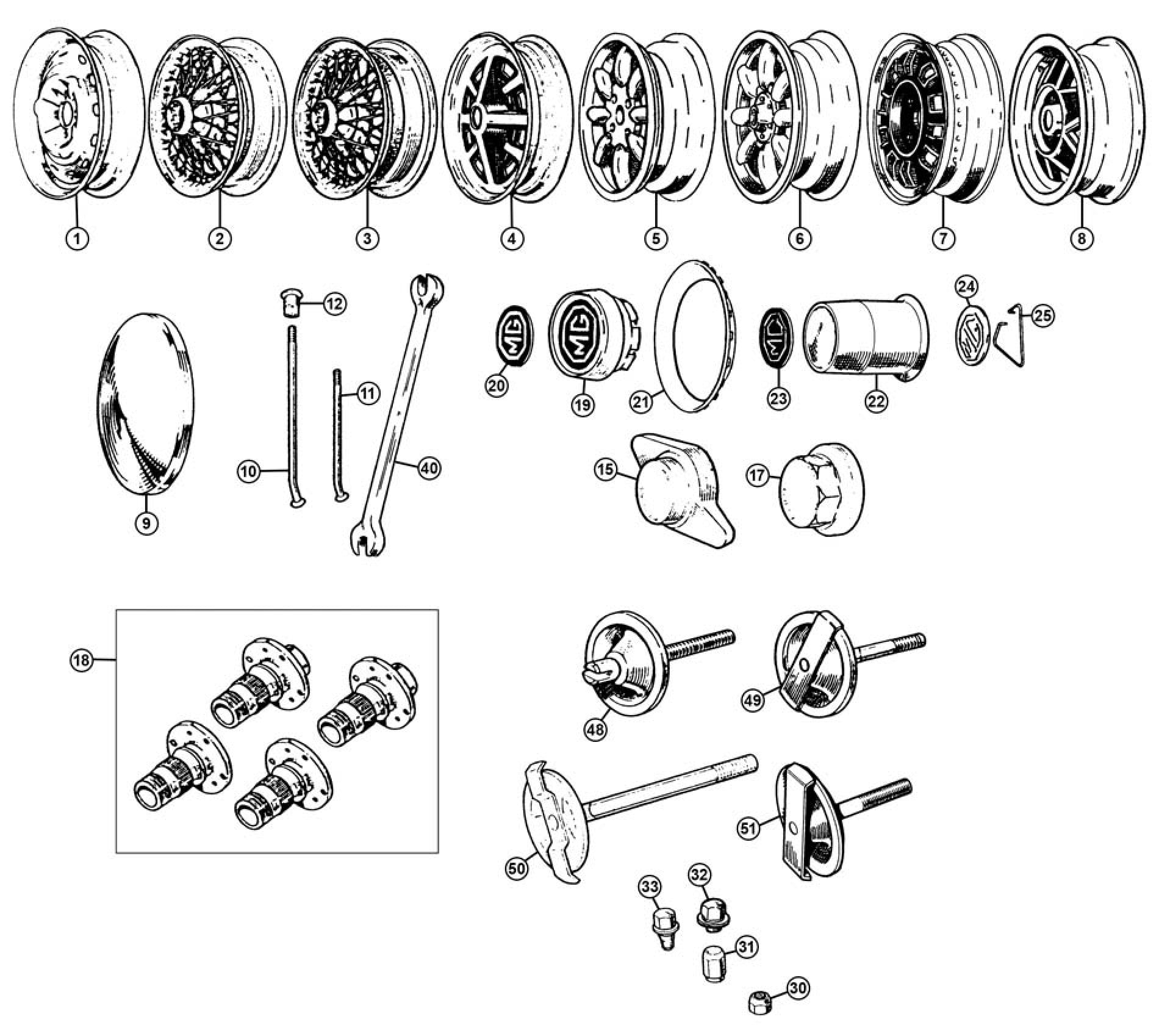 1
2
3
4
5
6
7
8
12
9
10
11
40
20
MG
19
MG
21
23
MG
22
24
MG
25
15
17
18
48
49
50
51
33
32
31
30