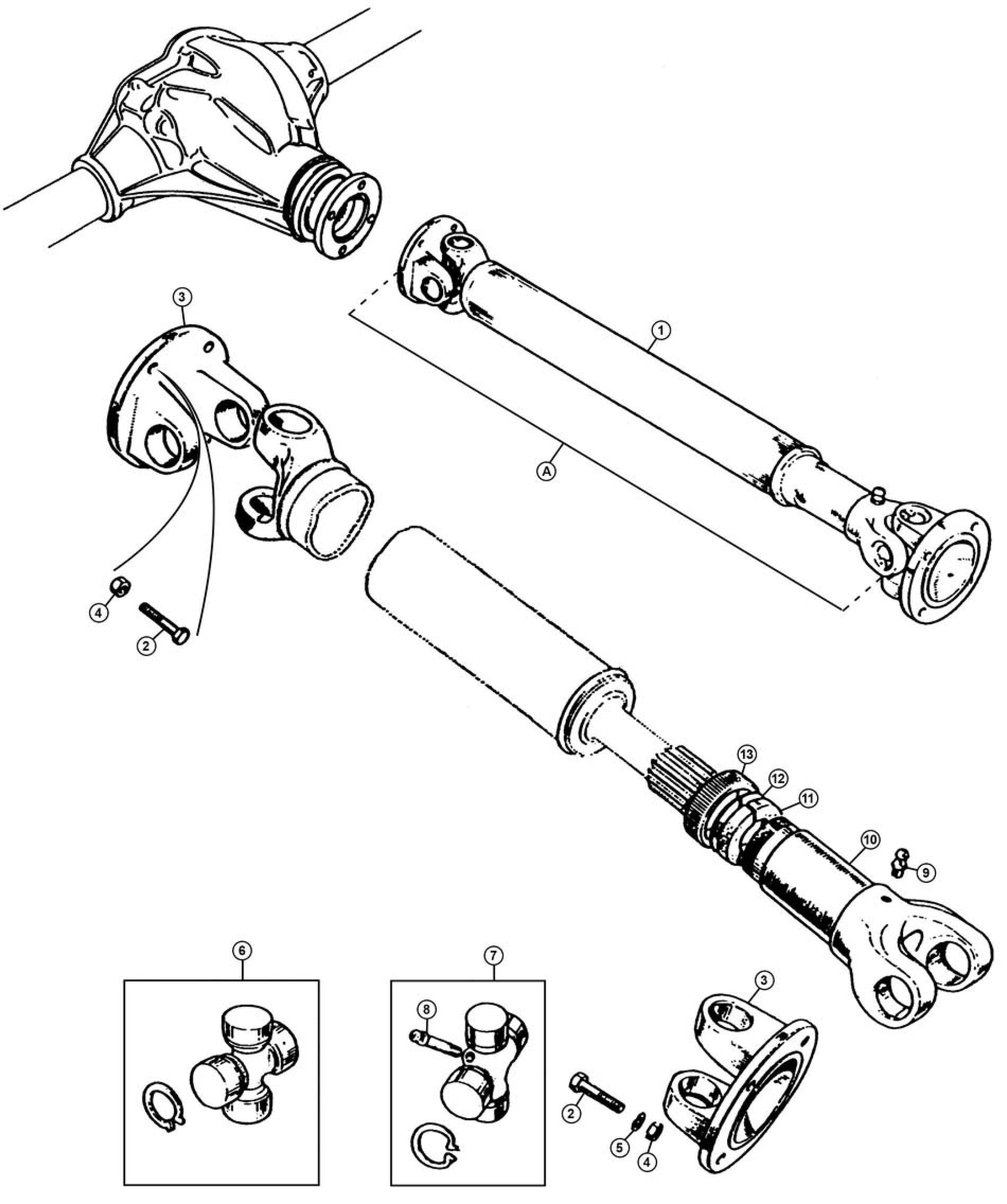 3
1
A
4
2
13
12
11
10
9
6
7
8
3
2
5
4